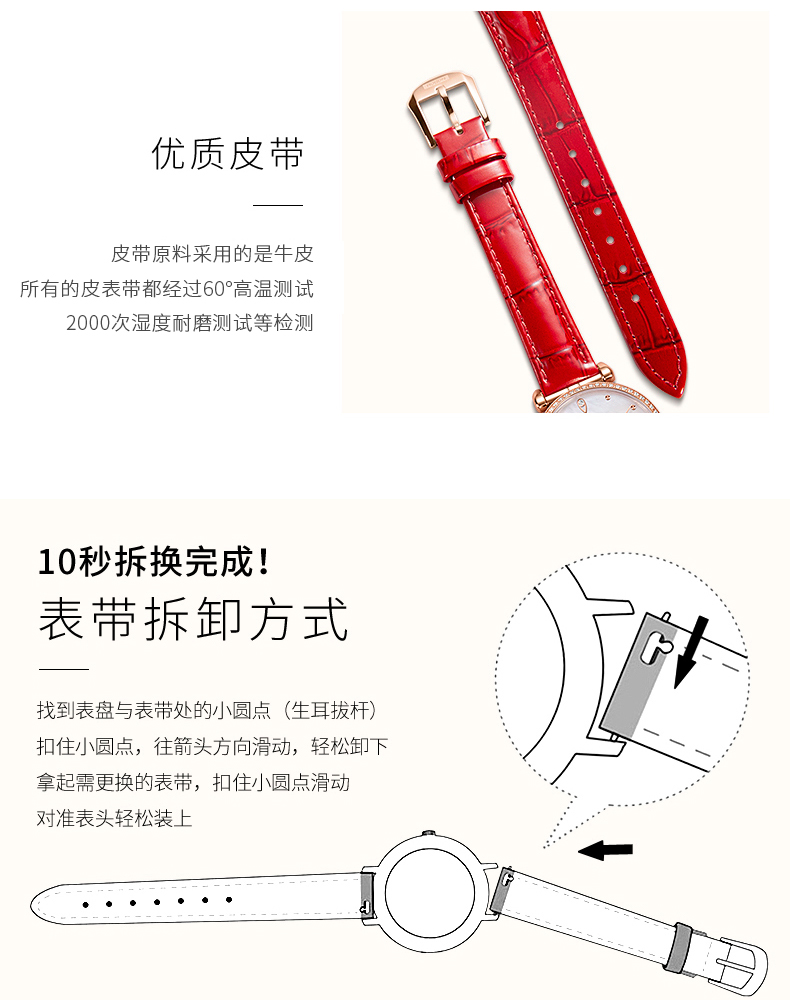 优质皮带

皮带原料采用的是牛皮
所有的皮表带都经过60°高温测试
2000次湿度耐磨测试等检测

10秒拆换完成！
表带拆卸方式

找到表盘与表带处的小圆点（生耳拔杆）
扣住小圆点，往箭头方向滑动，轻松卸下
拿起需更换的表带，扣住小圆点滑动
对准表头轻松装上